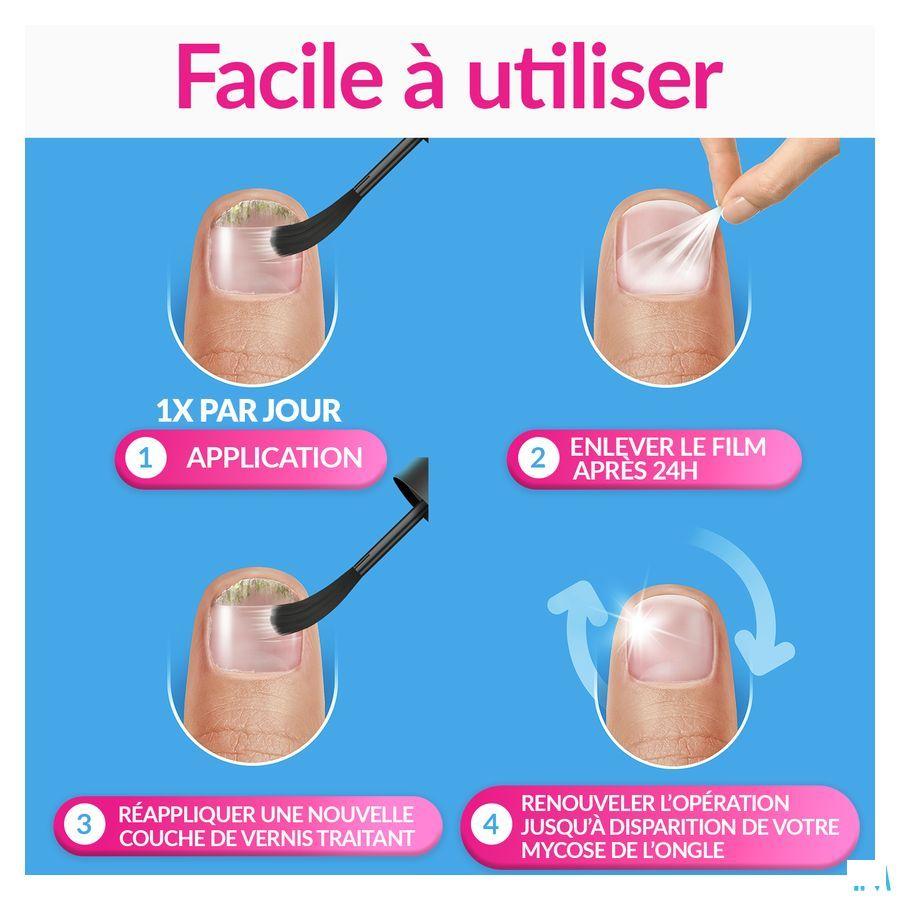 Facile à utiliser

1X PAR JOUR

1 APPLICATION

2 ENLEVER LE FILM APRÈS 24H

3 RÉAPPLIQUER UNE NOUVELLE COUCHE DE VERNIS TRAITANT

4 RENOUVELER L'OPÉRATION JUSQU'À DISPARITION DE VOTRE MYCOSE DE L'ONGLE