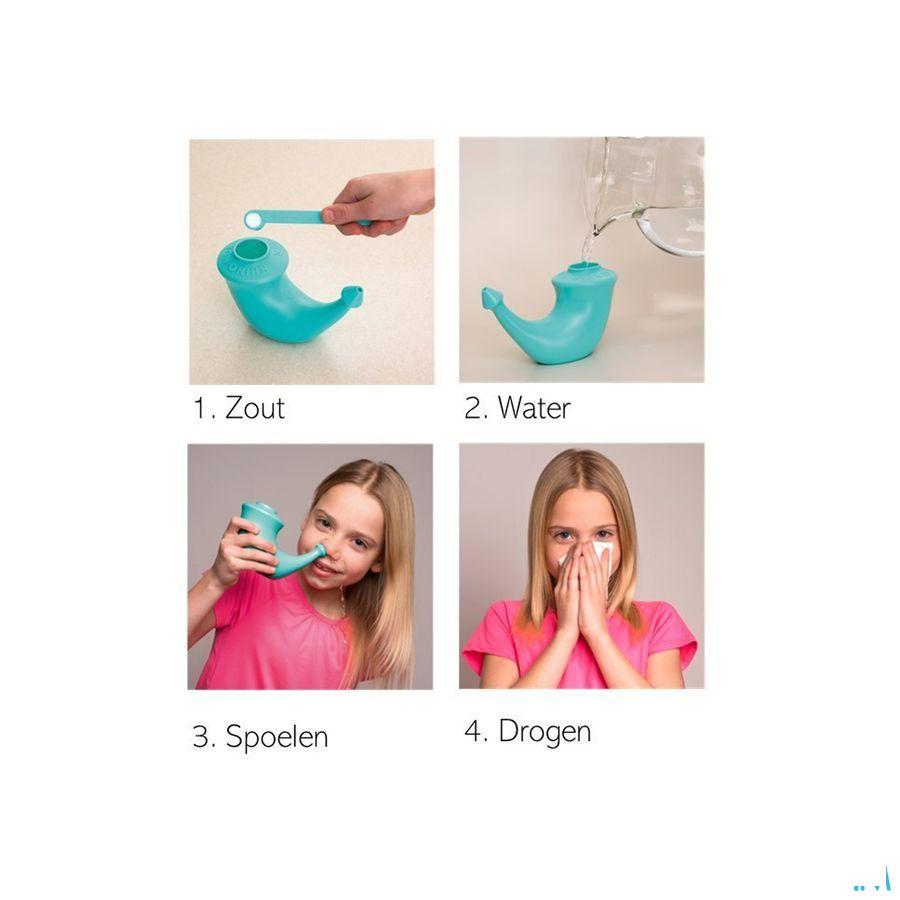 1. Zout

2. Water

3. Spoelen

4. Drogen