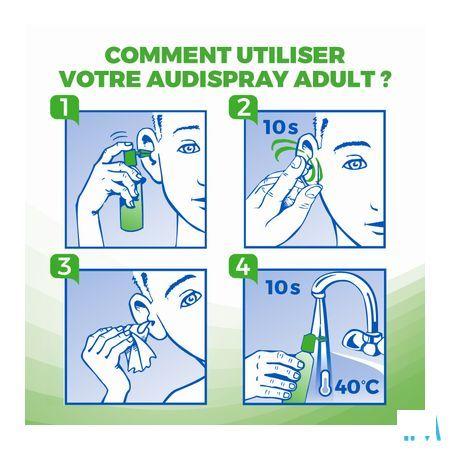 COMMENT UTILISER VOTRE AUDISPRAY ADULT ?

1

2

10s

3

4

10s

40°C