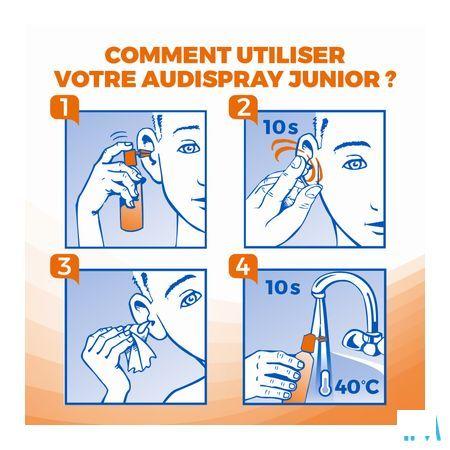 COMMENT UTILISER VOTRE AUDISPRAY JUNIOR ?

1

2

10s

3

4

10s

40°C