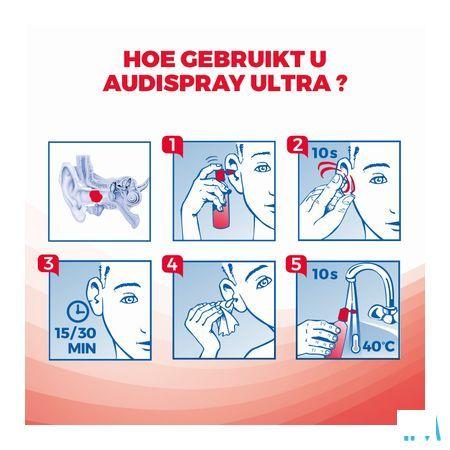 HOE GEBRUIKT U AUDISPRAY ULTRA ?

1

2
10s

3
15/30 MIN

4

5
10s
40°C