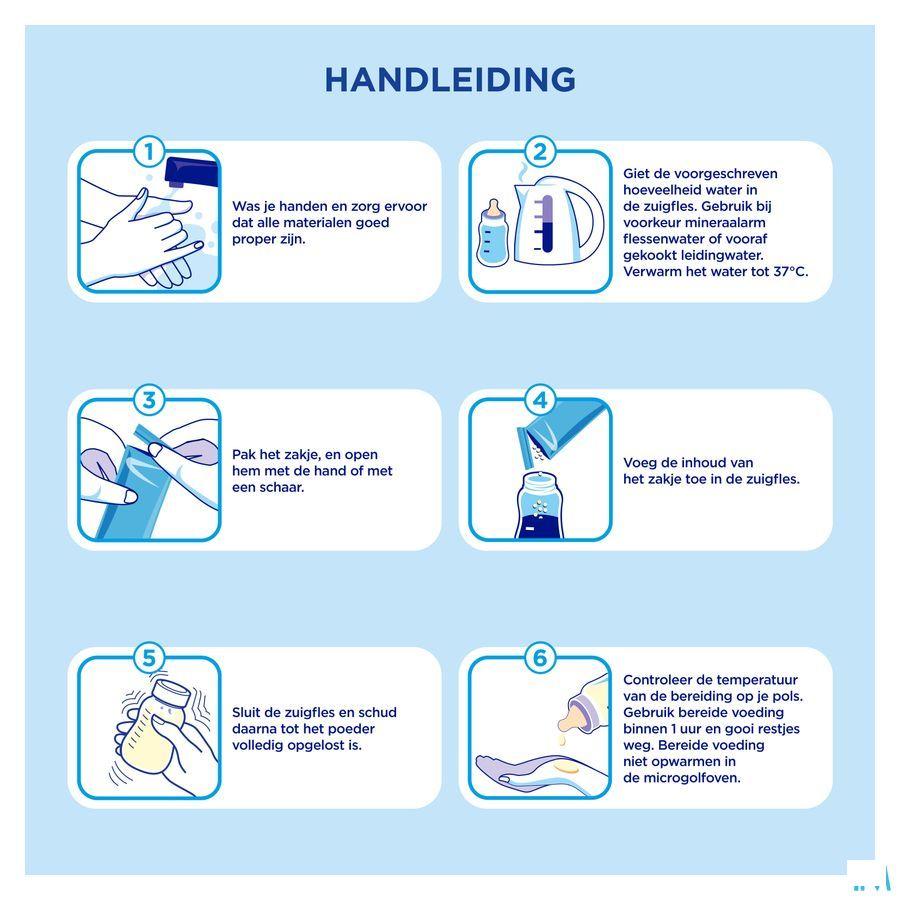 HANDLEIDING

1

Was je handen en zorg ervoor dat alle materialen goed proper zijn.

2

Giet de voorgeschreven hoeveelheid water in de zuigfles. Gebruik bij voorkeur mineraalarm flessenwater of vooraf gekookt leidingwater. Verwarm het water tot 37°C.

3

Pak het zakje, en open hem met de hand of met een schaar.

4

Voeg de inhoud van het zakje toe in de zuigfles.

5

Sluit de zuigfles en schud daarna tot het poeder volledig opgelost is.

6

Controleer de temperatuur van de bereiding op je pols. Gebruik bereide voeding binnen 1 uur en gooi restjes weg. Bereide voeding niet opwarmen in de microgolfoven.