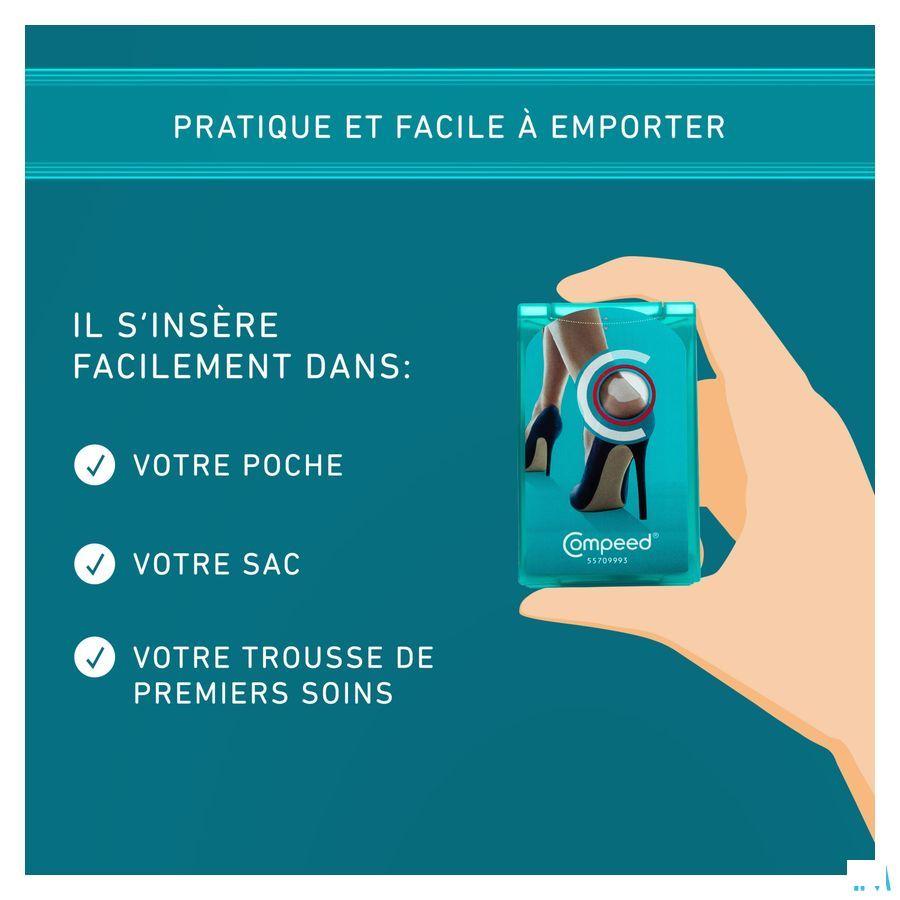 PRATIQUE ET FACILE À EMPORTER

IL S'INSÈRE FACILEMENT DANS:

VOTRE POCHE

VOTRE SAC

VOTRE TROUSSE DE PREMIERS SOINS

Compeed®
55709993