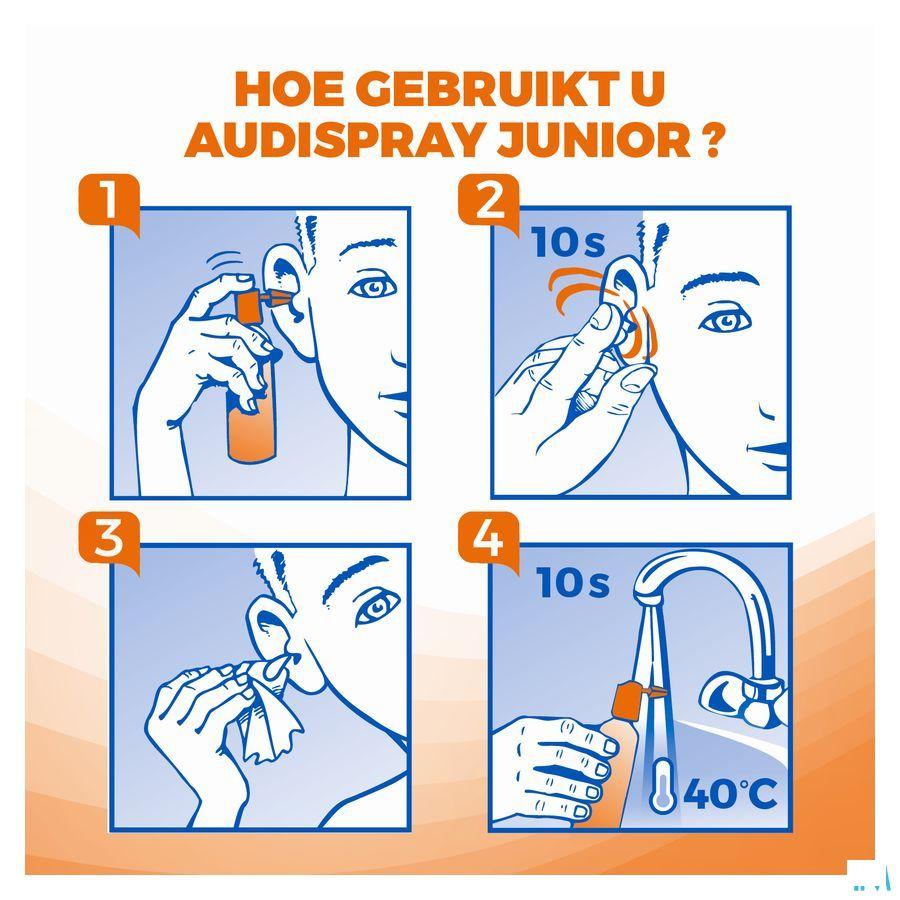 HOE GEBRUIKT U AUDISPRAY JUNIOR ?

1

2

10s

3

4

10s

40°C