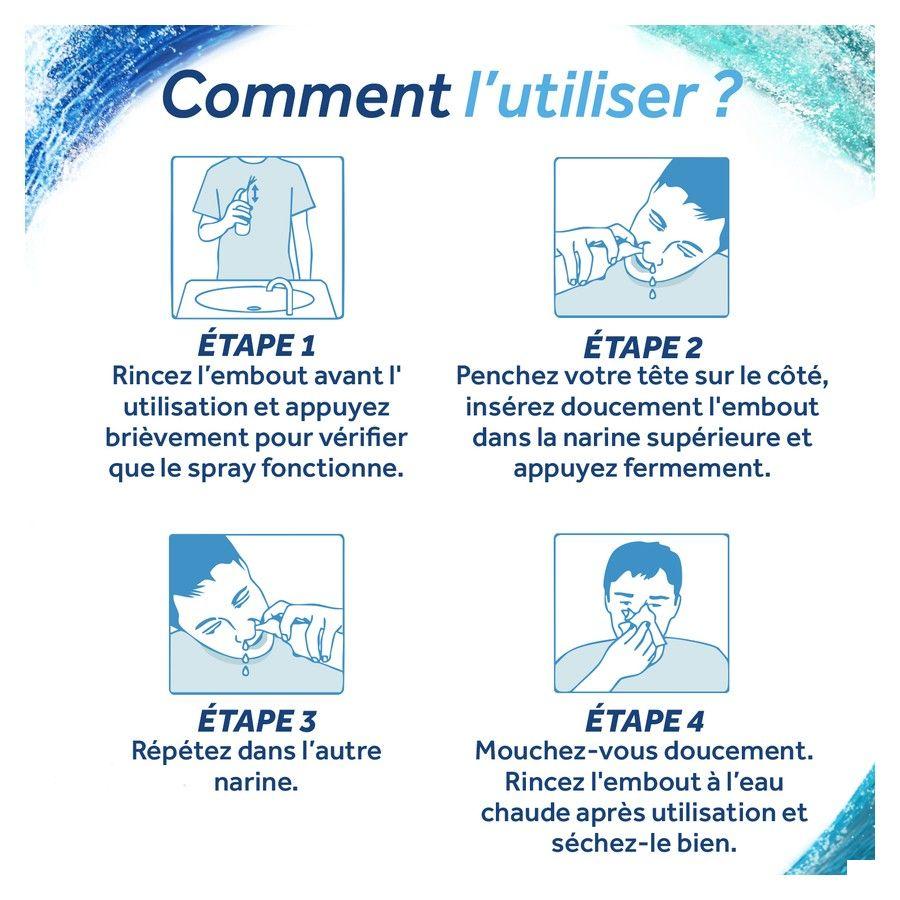 Comment l'utiliser ?

ÉTAPE 1
Rincez l'embout avant l' utilisation et appuyez brièvement pour vérifier que le spray fonctionne.

ÉTAPE 2
Penchez votre tête sur le côté, insérez doucement l'embout dans la narine supérieure et appuyez fermement.

ÉTAPE 3
Répétez dans l'autre narine.

ÉTAPE 4
Mouchez-vous doucement. Rincez l'embout à l'eau chaude après utilisation et séchez-le bien.