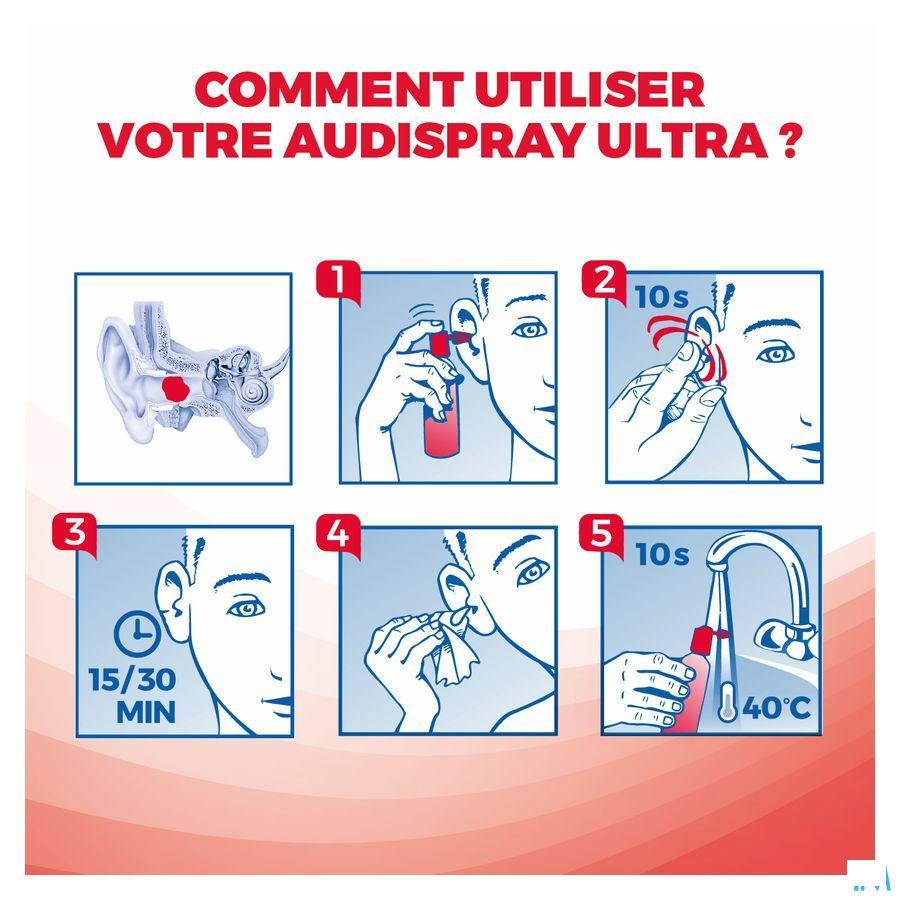 COMMENT UTILISER VOTRE AUDISPRAY ULTRA ?

1

2
10s

3
15/30 MIN

4

5
10s
40°C