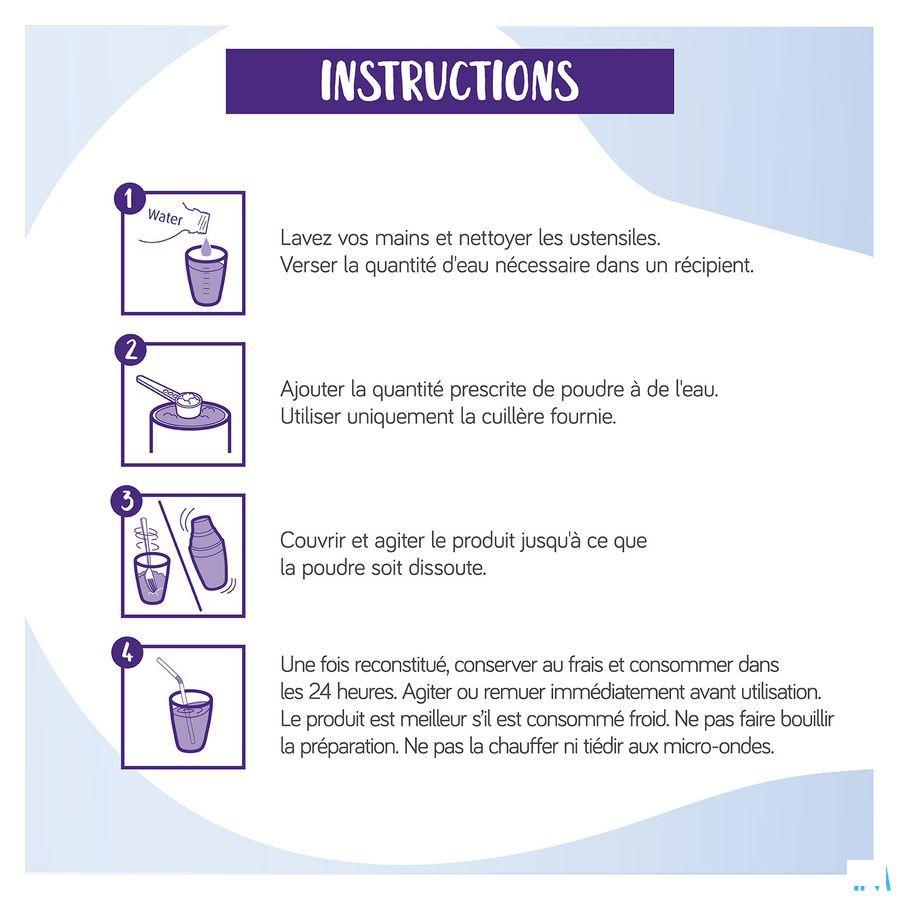 INSTRUCTIONS

1

Water

Lavez vos mains et nettoyer les ustensiles. Verser la quantité d'eau nécessaire dans un récipient.

2

Ajouter la quantité prescrite de poudre à de l'eau. Utiliser uniquement la cuillère fournie.

3

Couvrir et agiter le produit jusqu'à ce que la poudre soit dissoute.

4

Une fois reconstitué, conserver au frais et consommer dans les 24 heures. Agiter ou remuer immédiatement avant utilisation. Le produit est meilleur s'il est consommé froid. Ne pas faire bouillir la préparation. Ne pas la chauffer ni tiédir aux micro-ondes.