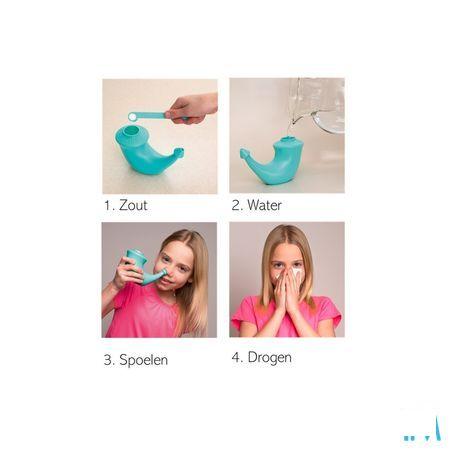 1. Zout

2. Water

3. Spoelen

4. Drogen