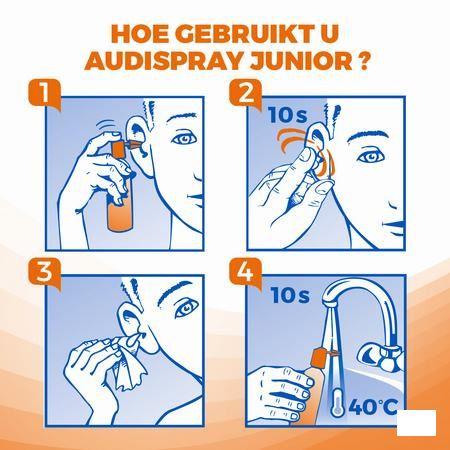 HOE GEBRUIKT U AUDISPRAY JUNIOR ?

1

2

10 s

3

4

10 s

40°C