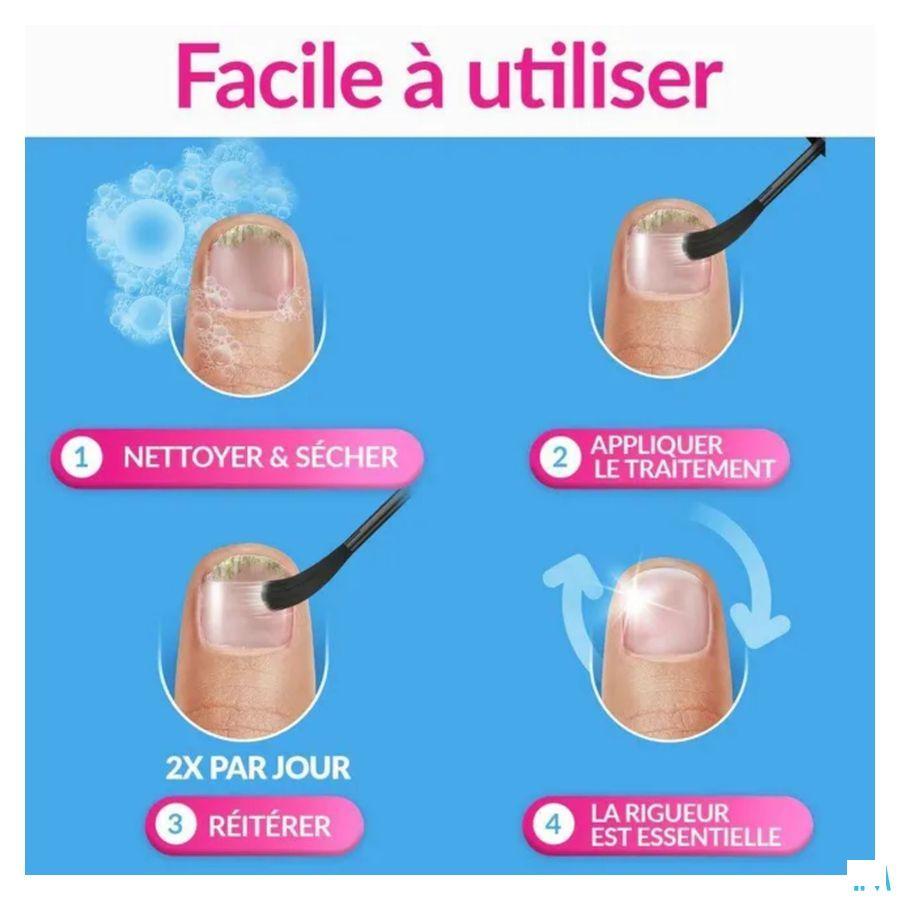 Facile à utiliser

1 NETTOYER & SÉCHER

2 APPLIQUER LE TRAITEMENT

2X PAR JOUR

3 RÉITÉRER

4 LA RIGUEUR EST ESSENTIELLE