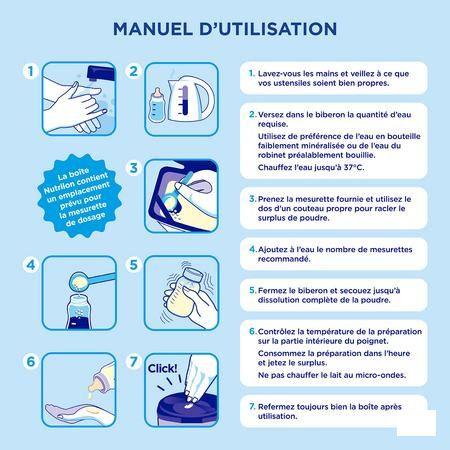 MANUEL D'UTILISATION

1

2

La boîte Nutrilon contient un emplacement prévu pour la mesurette de dosage

3

4

5

6

7

Click!

1. Lavez-vous les mains et veillez à ce que vos ustensiles soient bien propres.

2. Versez dans le biberon la quantité d'eau requise.

Utilisez de préférence de l'eau en bouteille faiblement minéralisée ou de l'eau du robinet préalablement bouillie.

Chauffez l'eau jusqu'à 37°C.

3. Prenez la mesurette fournie et utilisez le dos d'un couteau propre pour racler le surplus de poudre.

4. Ajoutez à l'eau le nombre de mesurettes recommandé.

5. Fermez le biberon et secouez jusqu'à dissolution complète de la poudre.

6. Contrôlez la température de la préparation sur la partie intérieure du poignet.

Consommez la préparation dans l'heure et jetez le surplus.

Ne pas chauffer le lait au micro-ondes.

7. Refermez toujours bien la boîte après utilisation.