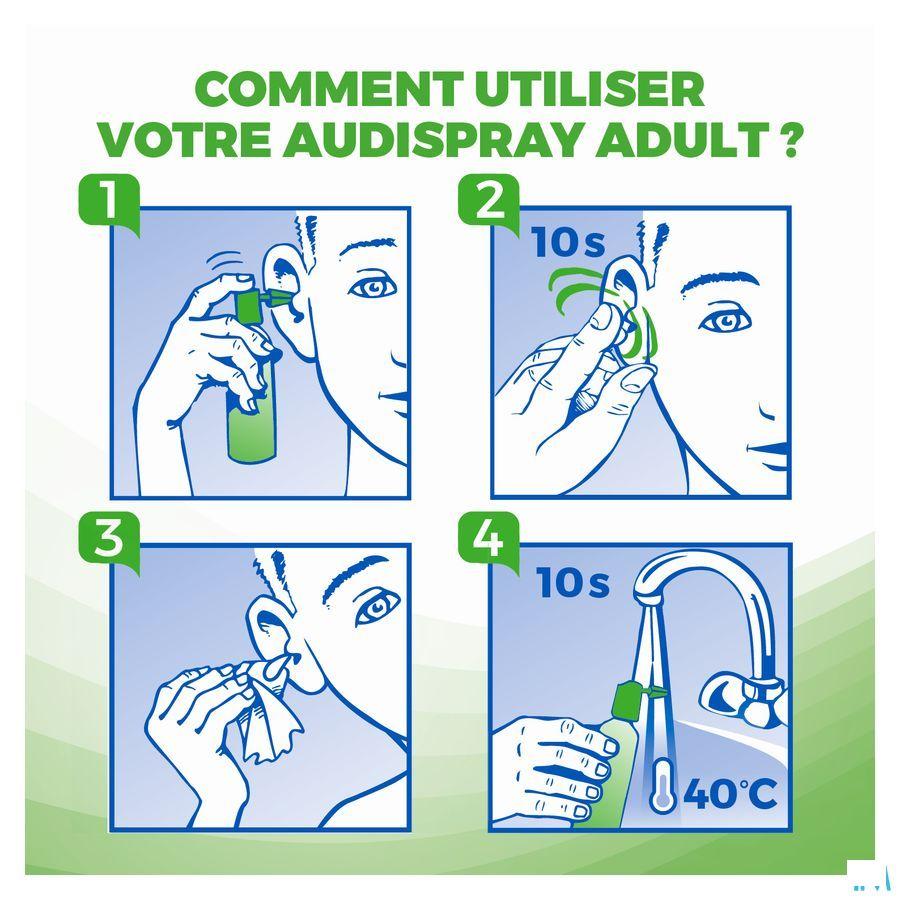 COMMENT UTILISER VOTRE AUDISPRAY ADULT ?

1

2

10s

3

4

10s

40°C