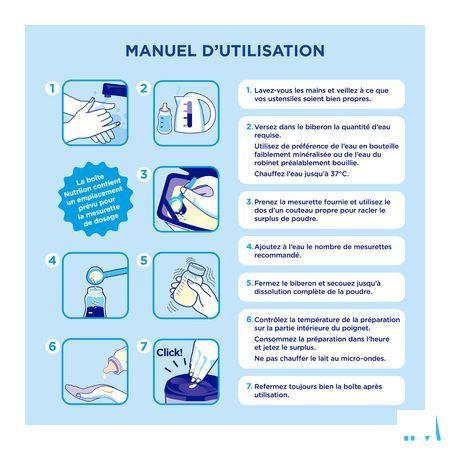 MANUEL D'UTILISATION

1

2

La boîte Nutrilon contient un emplacement prévu pour la mesurette de dosage

3

4

5

6

7

Click!

1. Lavez-vous les mains et veillez à ce que vos ustensiles soient bien propres.

2. Versez dans le biberon la quantité d'eau requise.

Utilisez de préférence de l'eau en bouteille faiblement minéralisée ou de l'eau du robinet préalablement bouillie.

Chauffez l'eau jusqu'à 37°C.

3. Prenez la mesurette fournie et utilisez le dos d'un couteau propre pour racler le surplus de poudre.

4. Ajoutez à l'eau le nombre de mesurettes recommandé.

5. Fermez le biberon et secouez jusqu'à dissolution complète de la poudre.

6. Contrôlez la température de la préparation sur la partie intérieure du poignet.

Consommez la préparation dans l'heure et jetez le surplus.

Ne pas chauffer le lait au micro-ondes.

7. Refermez toujours bien la boîte après utilisation.