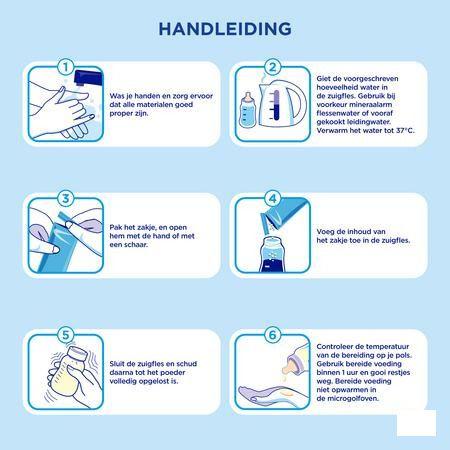 HANDLEIDING

1
Was je handen en zorg ervoor dat alle materialen goed proper zijn.

2
Giet de voorgeschreven hoeveelheid water in de zuigfles. Gebruik bij voorkeur mineraalarm flessenwater of vooraf gekookt leidingwater. Verwarm het water tot 37°C.

3
Pak het zakje, en open hem met de hand of met een schaar.

4
Voeg de inhoud van het zakje toe in de zuigfles.

5
Sluit de zuigfles en schud daarna tot het poeder volledig opgelost is.

6
Controleer de temperatuur van de bereiding op je pols. Gebruik bereide voeding binnen 1 uur en gooi restjes weg. Bereide voeding niet opwarmen in de microgolfoven.