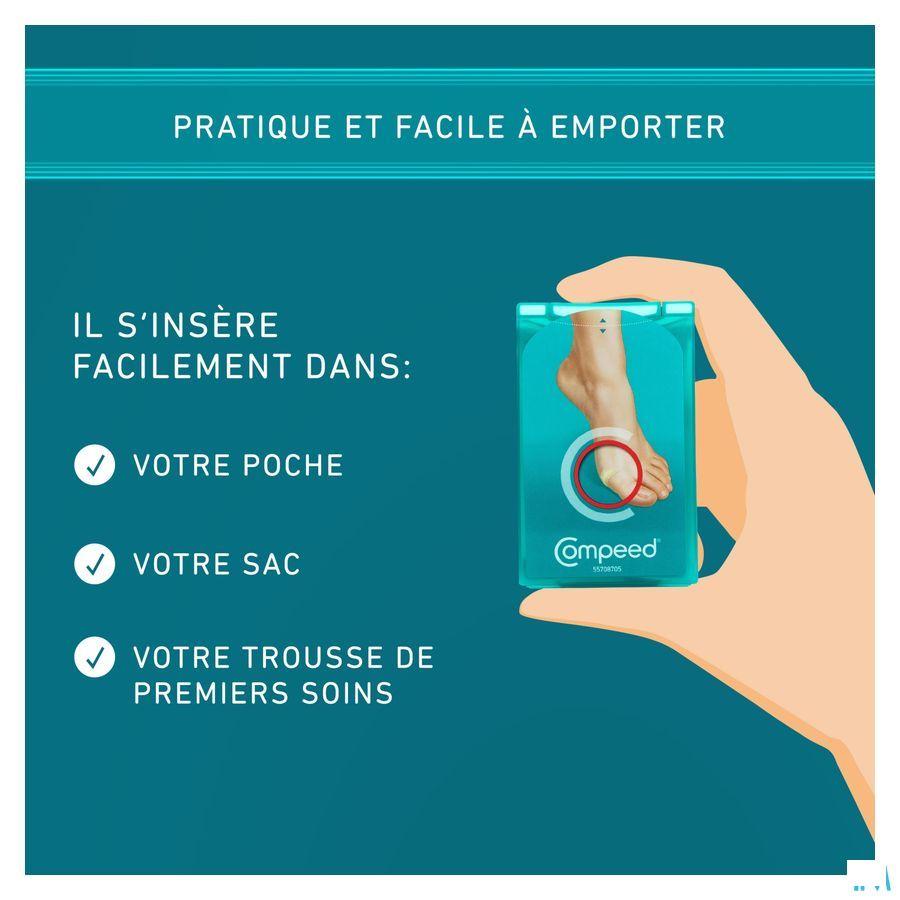 PRATIQUE ET FACILE À EMPORTER

IL S'INSÈRE FACILEMENT DANS:

VOTRE POCHE

VOTRE SAC

VOTRE TROUSSE DE PREMIERS SOINS

Compeed

55708705