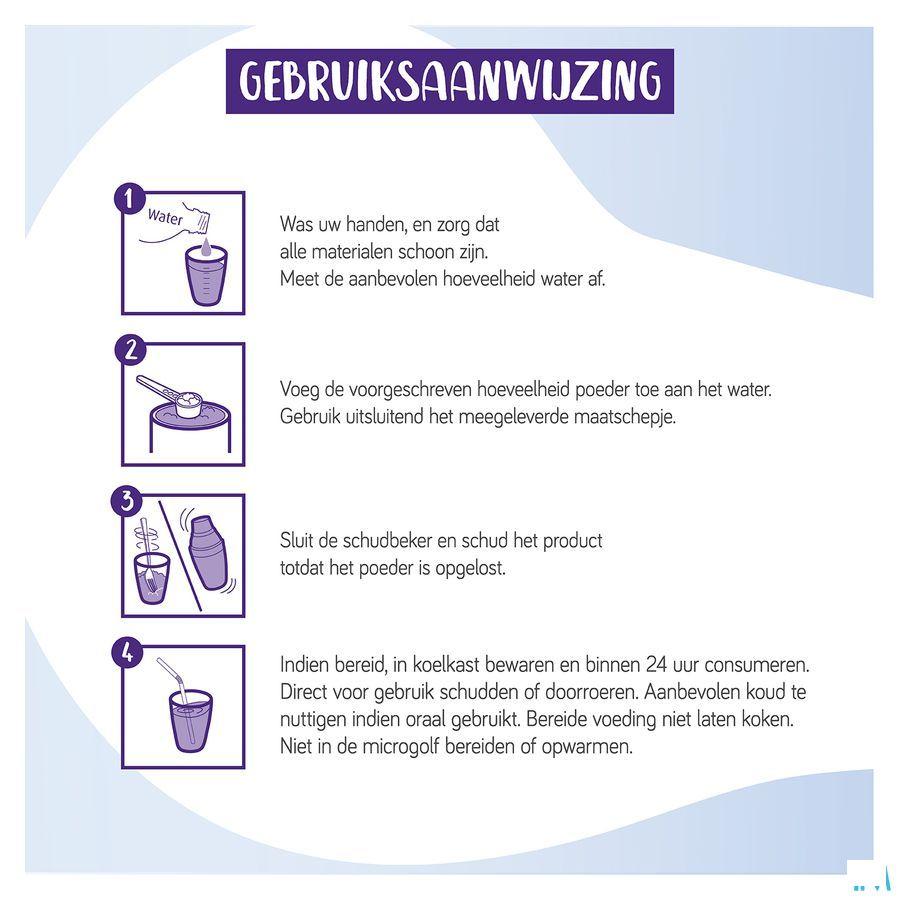 GEBRUIKSAANWIJZING

1

Water

Was uw handen, en zorg dat alle materialen schoon zijn. Meet de aanbevolen hoeveelheid water af.

2

Voeg de voorgeschreven hoeveelheid poeder toe aan het water. Gebruik uitsluitend het meegeleverde maatschepje.

3

Sluit de schudbeker en schud het product totdat het poeder is opgelost.

4

Indien bereid, in koelkast bewaren en binnen 24 uur consumeren. Direct voor gebruik schudden of doorroeren. Aanbevolen koud te nuttigen indien oraal gebruikt. Bereide voeding niet laten koken. Niet in de microgolf bereiden of opwarmen.