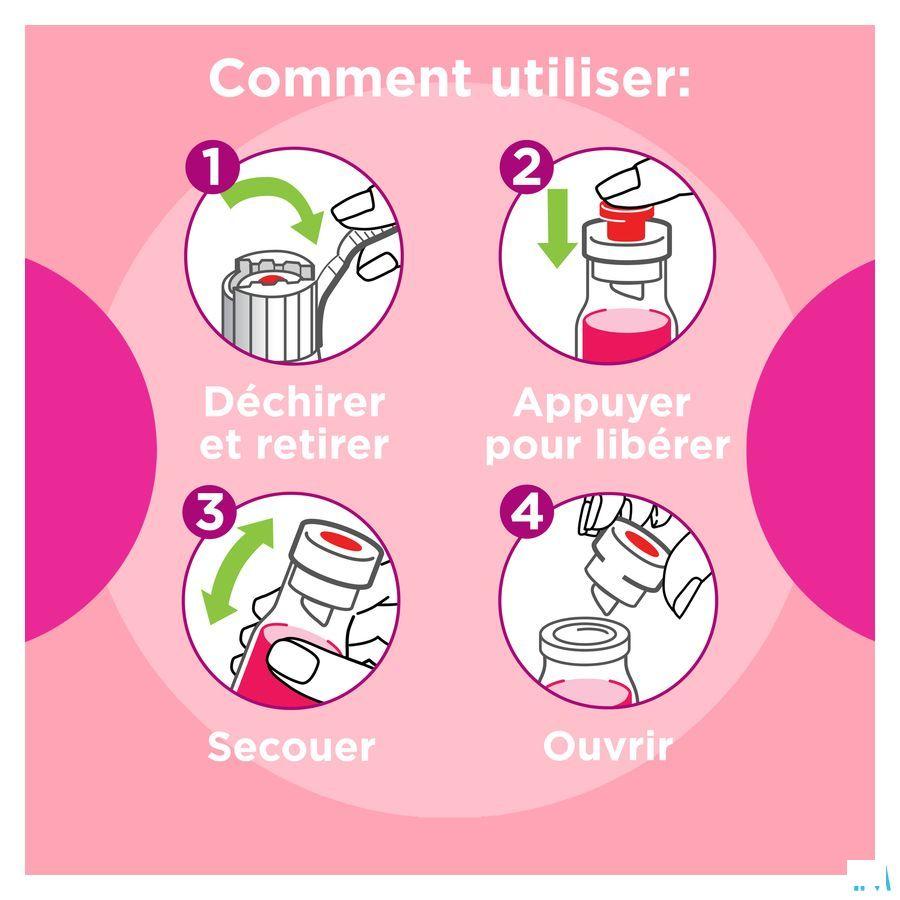 Comment utiliser:

1

Déchirer et retirer

2

Appuyer pour libérer

3

Secouer

4

Ouvrir