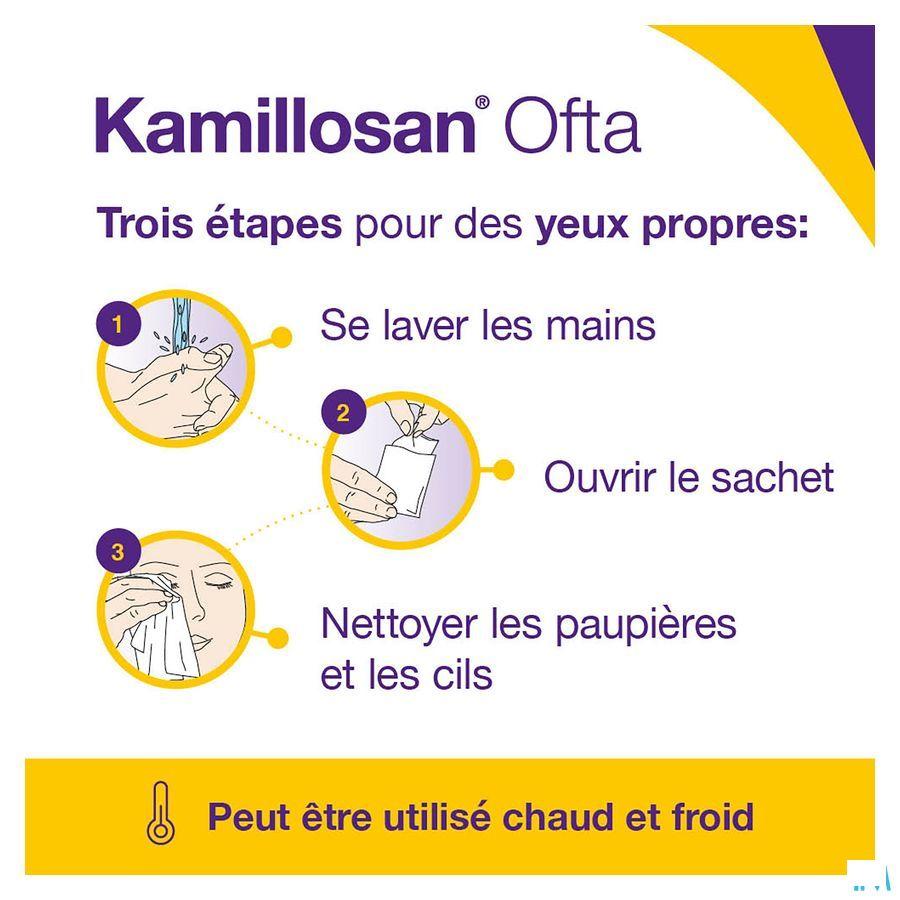 Kamillosan® Ofta

Trois étapes pour des yeux propres:

1 Se laver les mains

2 Ouvrir le sachet

3 Nettoyer les paupières et les cils

Peut être utilisé chaud et froid