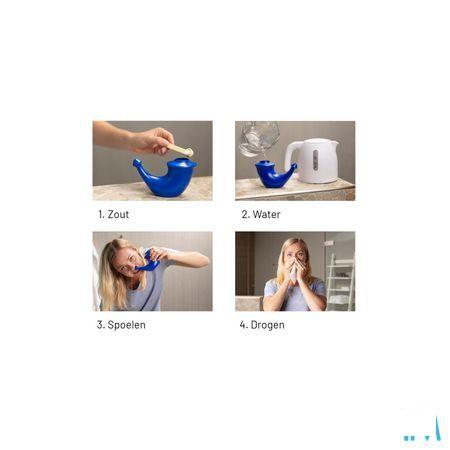 1. Zout

2. Water

3. Spoelen

4. Drogen