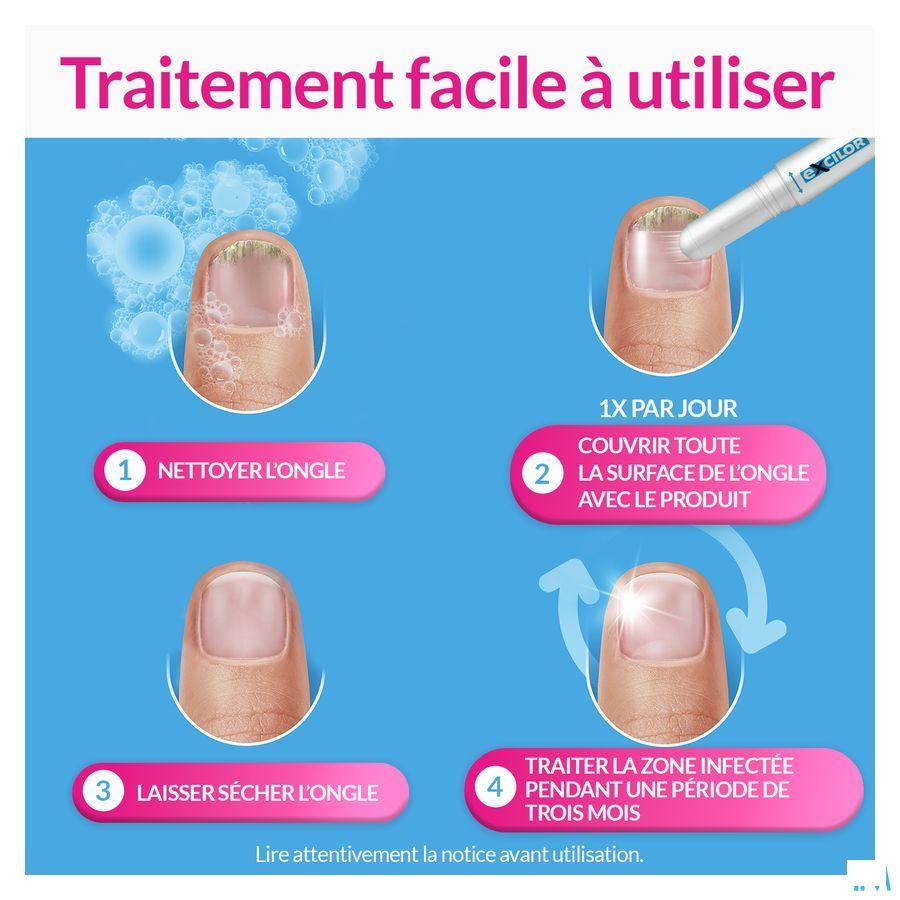 Traitement facile à utiliser

eXCILOR

1 NETTOYER L'ONGLE

1X PAR JOUR

2 COUVRIR TOUTE LA SURFACE DE L'ONGLE AVEC LE PRODUIT

3 LAISSER SÉCHER L'ONGLE

4 TRAITER LA ZONE INFECTÉE PENDANT UNE PÉRIODE DE TROIS MOIS

Lire attentivement la notice avant utilisation.