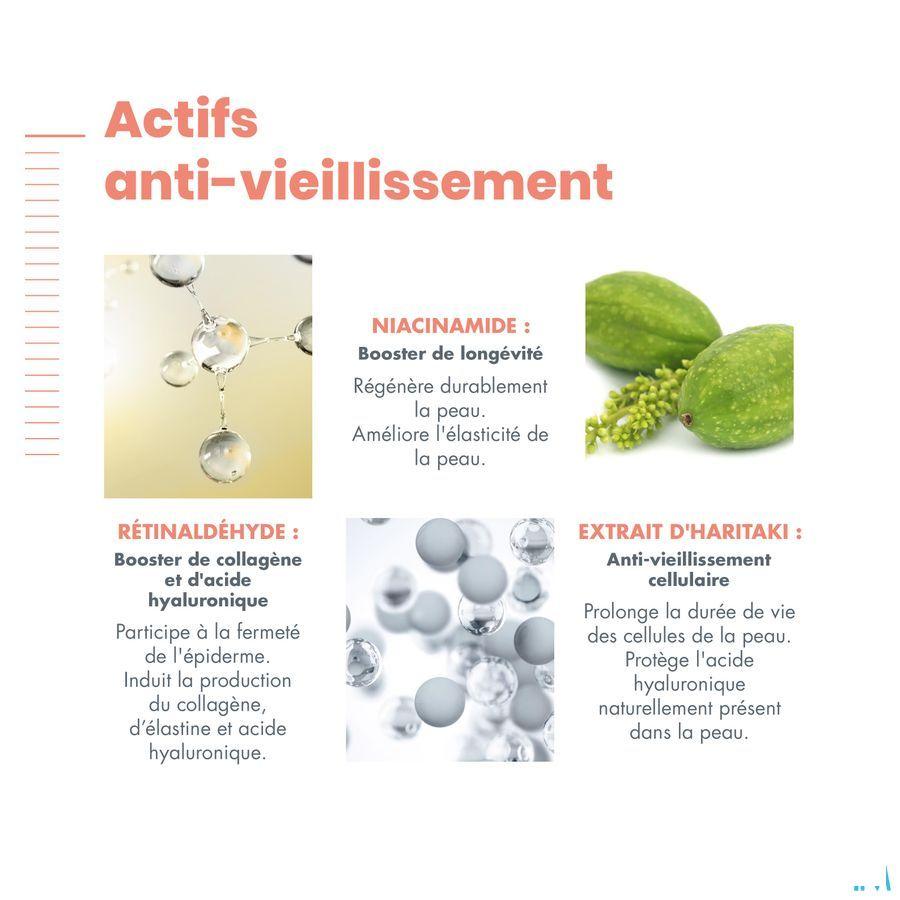 Actifs anti-vieillissement

NIACINAMIDE :
Booster de longévité

Régénère durablement la peau.
Améliore l'élasticité de la peau.

RÉTINALDÉHYDE :
Booster de collagène et d'acide hyaluronique

Participe à la fermeté de l'épiderme.
Induit la production du collagène, d'élastine et acide hyaluronique.

EXTRAIT D'HARITAKI :
Anti-vieillissement cellulaire

Prolonge la durée de vie des cellules de la peau.
Protège l'acide hyaluronique naturellement présent dans la peau.