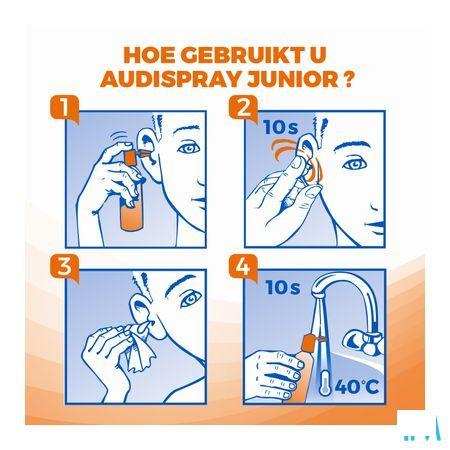 HOE GEBRUIKT U AUDISPRAY JUNIOR ?

1

2

10s

3

4

10s

40°C