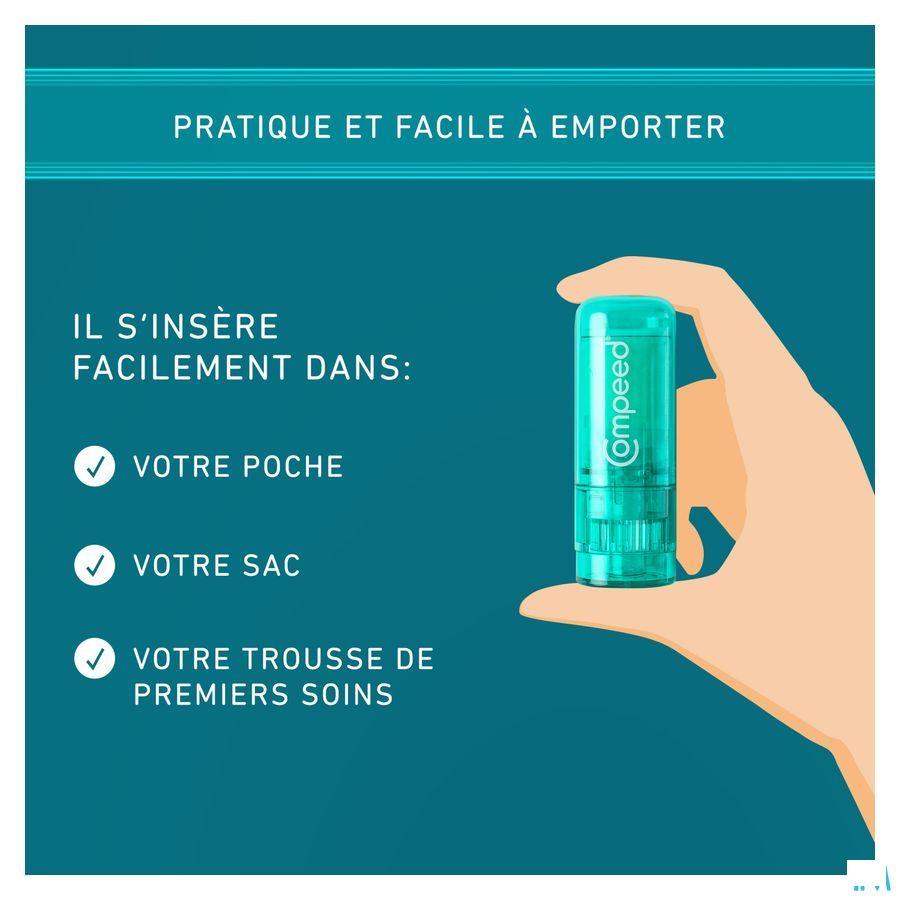 PRATIQUE ET FACILE À EMPORTER

IL S'INSÈRE FACILEMENT DANS:

VOTRE POCHE

VOTRE SAC

VOTRE TROUSSE DE PREMIERS SOINS

Compeed